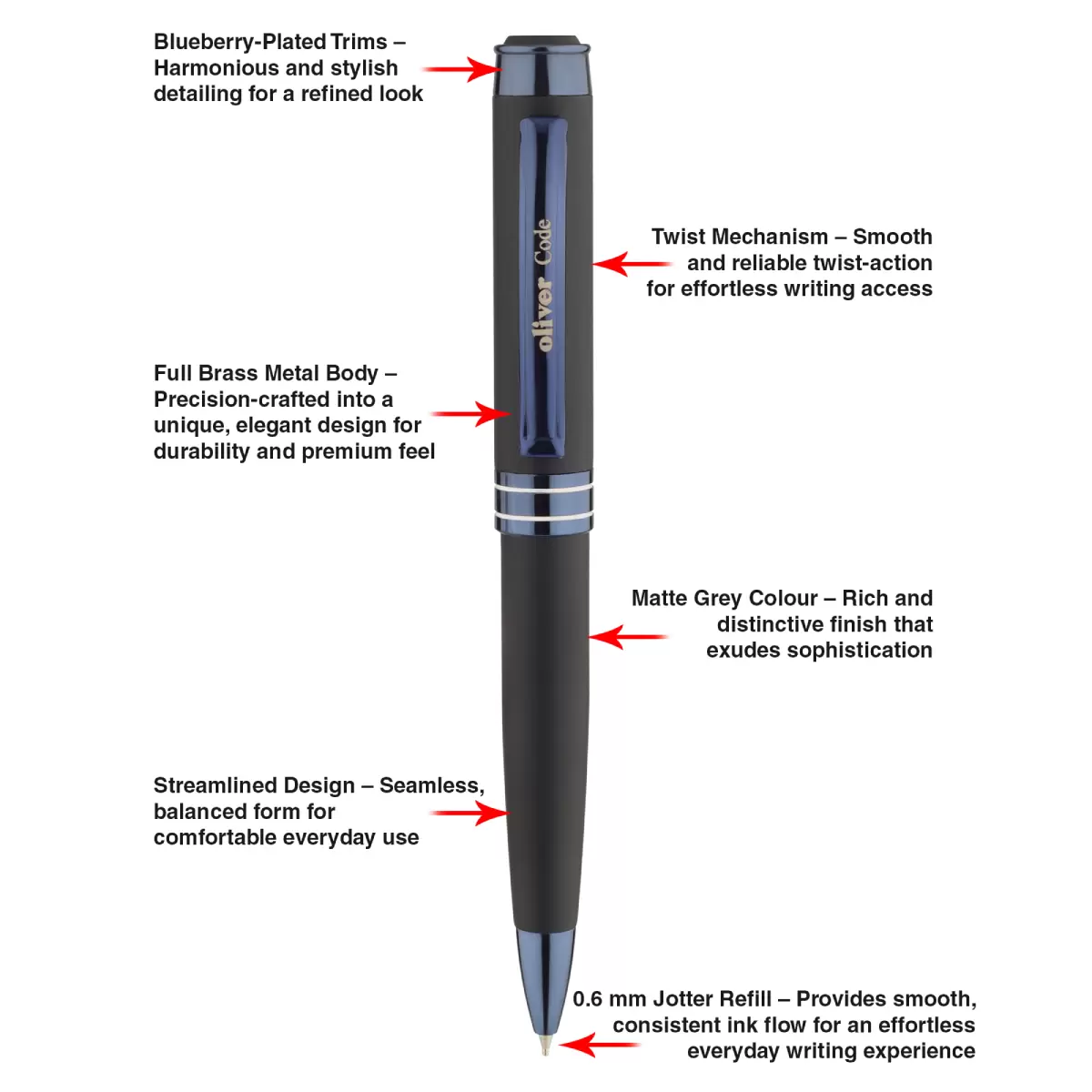 Blueberry-Plated Trims – Harmonious and stylish detailing for a refined look

oliver Code

Twist Mechanism – Smooth and reliable twist-action for effortless writing access

Full Brass Metal Body – Precision-crafted into a unique, elegant design for durability and premium feel

Matte Grey Colour – Rich and distinctive finish that exudes sophistication

Streamlined Design – Seamless, balanced form for comfortable everyday use

0.6 mm Jotter Refill – Provides smooth, consistent ink flow for an effortless everyday writing experience