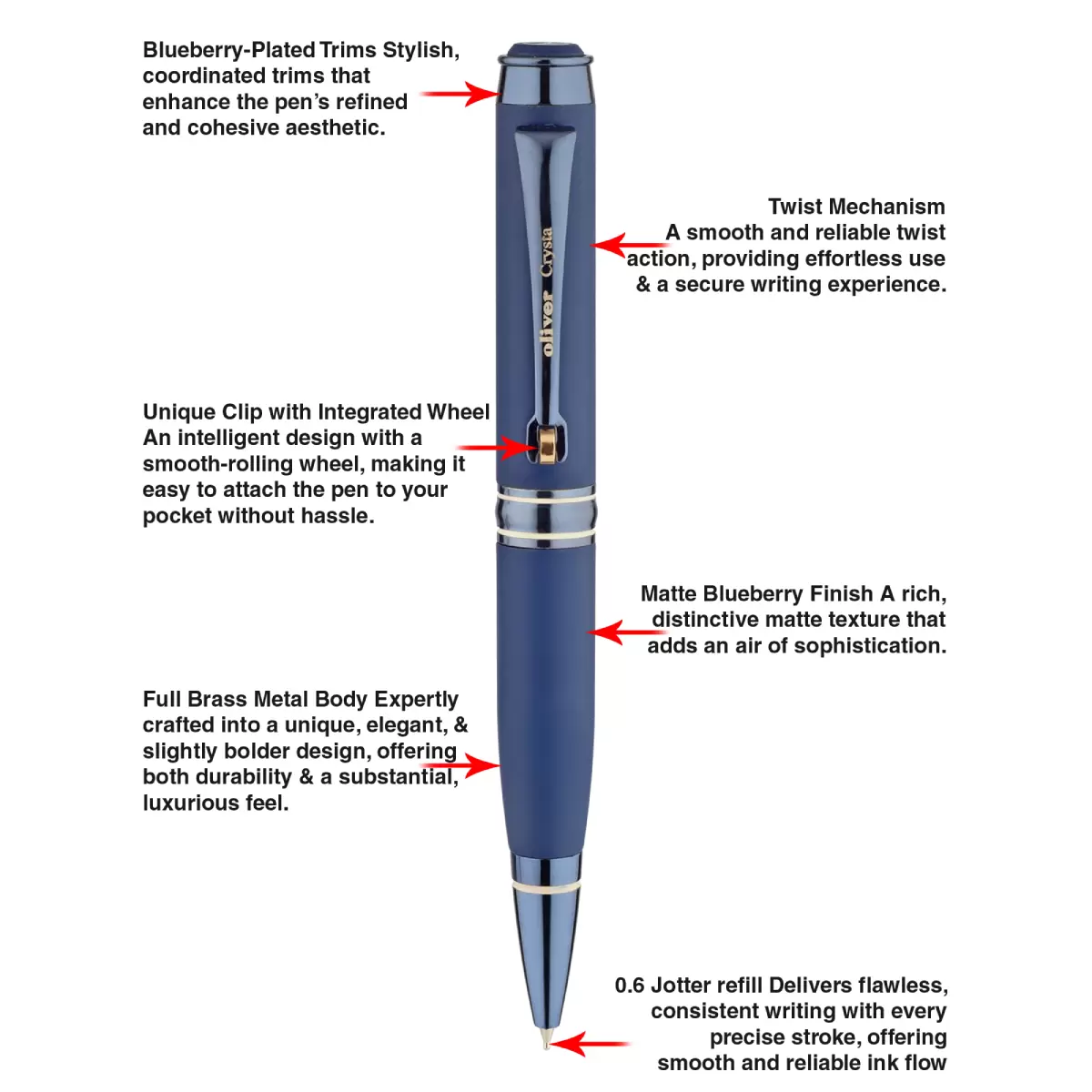 Blueberry-Plated Trims Stylish, coordinated trims that enhance the pen's refined and cohesive aesthetic.

Twist Mechanism
A smooth and reliable twist action, providing effortless use & a secure writing experience.

oliver Crysta

Unique Clip with Integrated Wheel
An intelligent design with a smooth-rolling wheel, making it easy to attach the pen to your pocket without hassle.

Matte Blueberry Finish A rich, distinctive matte texture that adds an air of sophistication.

Full Brass Metal Body Expertly crafted into a unique, elegant, & slightly bolder design, offering both durability & a substantial, luxurious feel.

0.6 Jotter refill Delivers flawless, consistent writing with every precise stroke, offering smooth and reliable ink flow