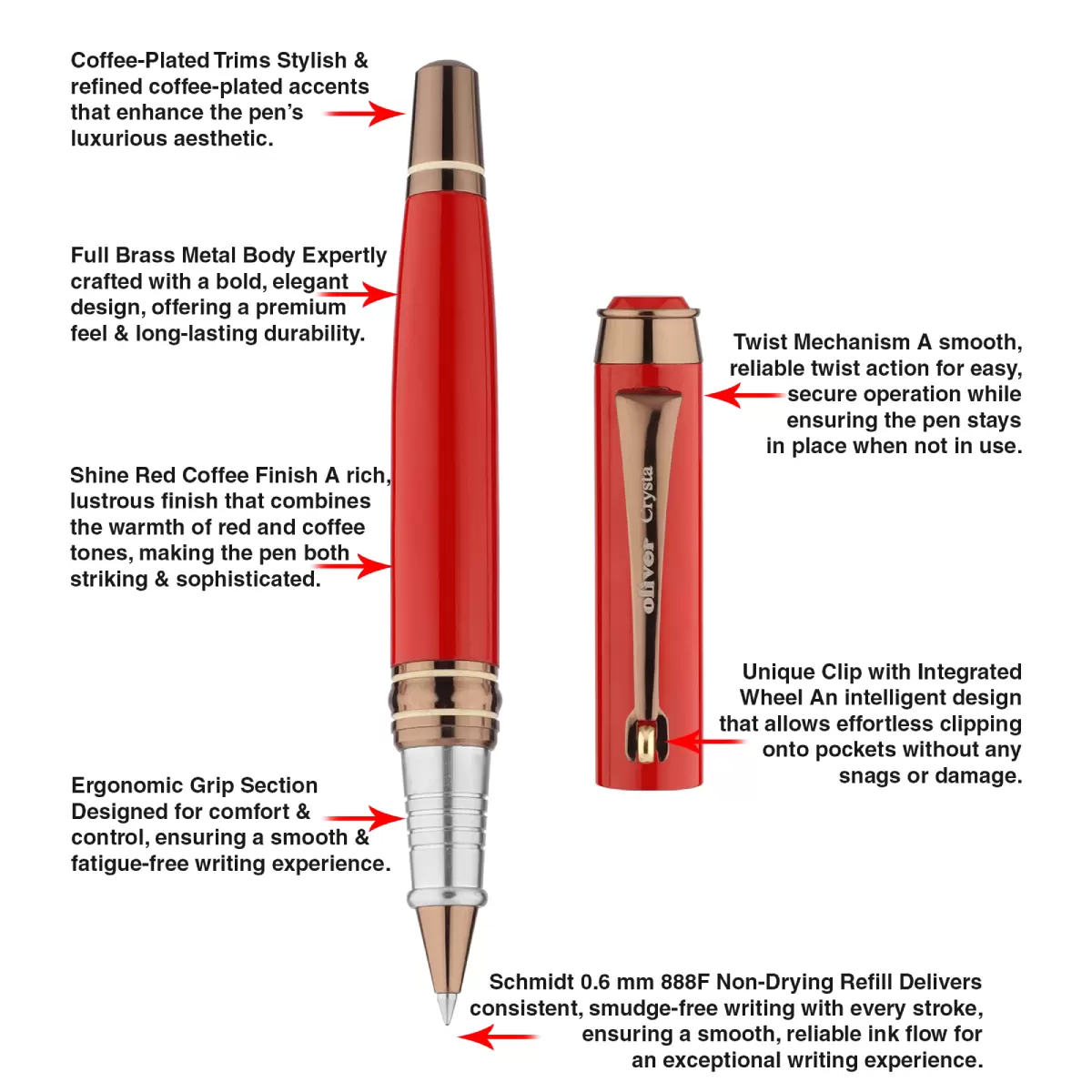 Coffee-Plated Trims Stylish & refined coffee-plated accents that enhance the pen's luxurious aesthetic.

Full Brass Metal Body Expertly crafted with a bold, elegant design, offering a premium feel & long-lasting durability.

Shine Red Coffee Finish A rich, lustrous finish that combines the warmth of red and coffee tones, making the pen both striking & sophisticated.

Ergonomic Grip Section Designed for comfort & control, ensuring a smooth & fatigue-free writing experience.

Twist Mechanism A smooth, reliable twist action for easy, secure operation while ensuring the pen stays in place when not in use.

oliver Crysta

Unique Clip with Integrated Wheel An intelligent design that allows effortless clipping onto pockets without any snags or damage.

Schmidt 0.6 mm 888F Non-Drying Refill Delivers consistent, smudge-free writing with every stroke, ensuring a smooth, reliable ink flow for an exceptional writing experience.