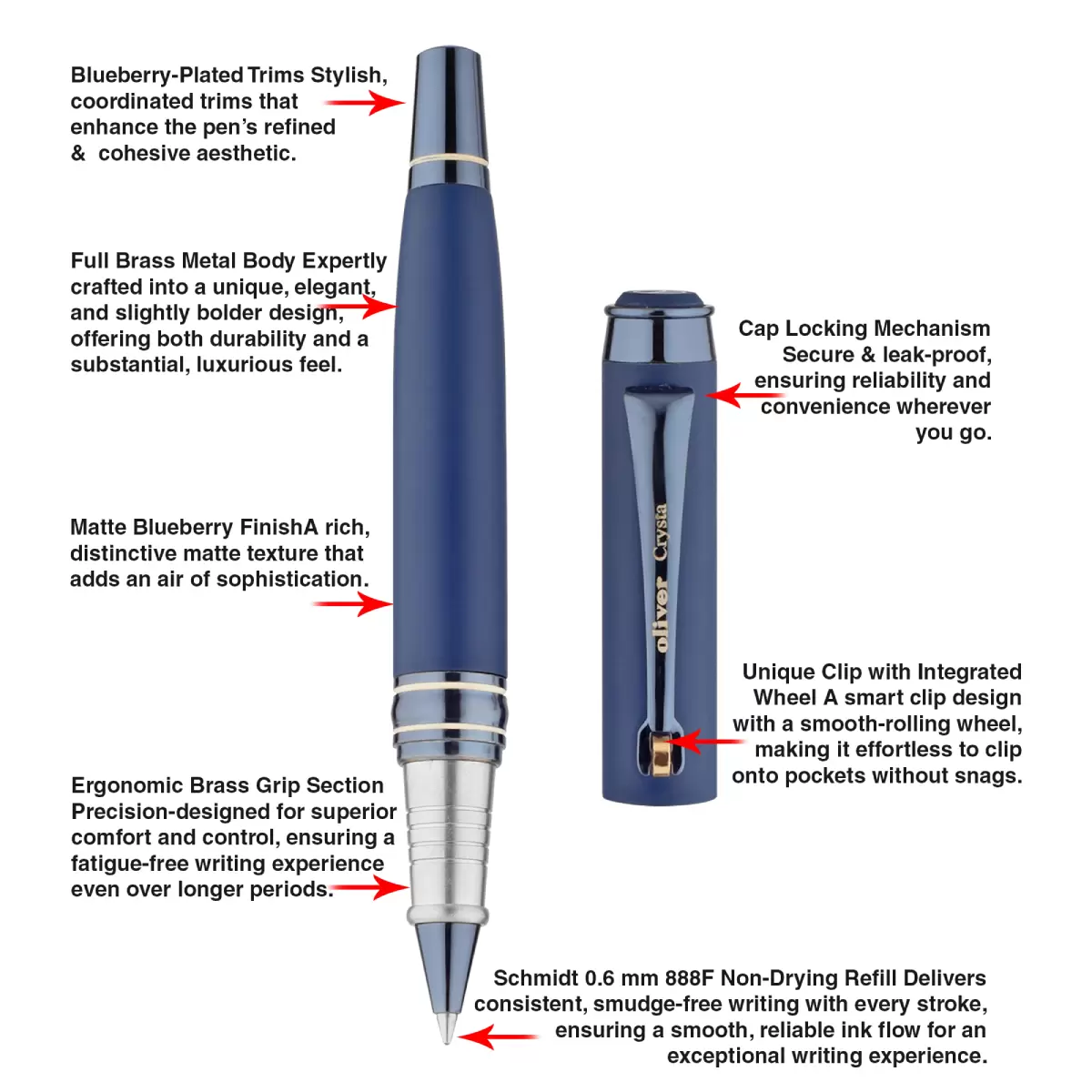 Blueberry-Plated Trims Stylish, coordinated trims that enhance the pen's refined & cohesive aesthetic.

Full Brass Metal Body Expertly crafted into a unique, elegant, and slightly bolder design, offering both durability and a substantial, luxurious feel.

Matte Blueberry FinishA rich, distinctive matte texture that adds an air of sophistication.

Ergonomic Brass Grip Section Precision-designed for superior comfort and control, ensuring a fatigue-free writing experience even over longer periods.

Cap Locking Mechanism Secure & leak-proof, ensuring reliability and convenience wherever you go.

oliver Crysta

Unique Clip with Integrated Wheel A smart clip design with a smooth-rolling wheel, making it effortless to clip onto pockets without snags.

Schmidt 0.6 mm 888F Non-Drying Refill Delivers consistent, smudge-free writing with every stroke, ensuring a smooth, reliable ink flow for an exceptional writing experience.