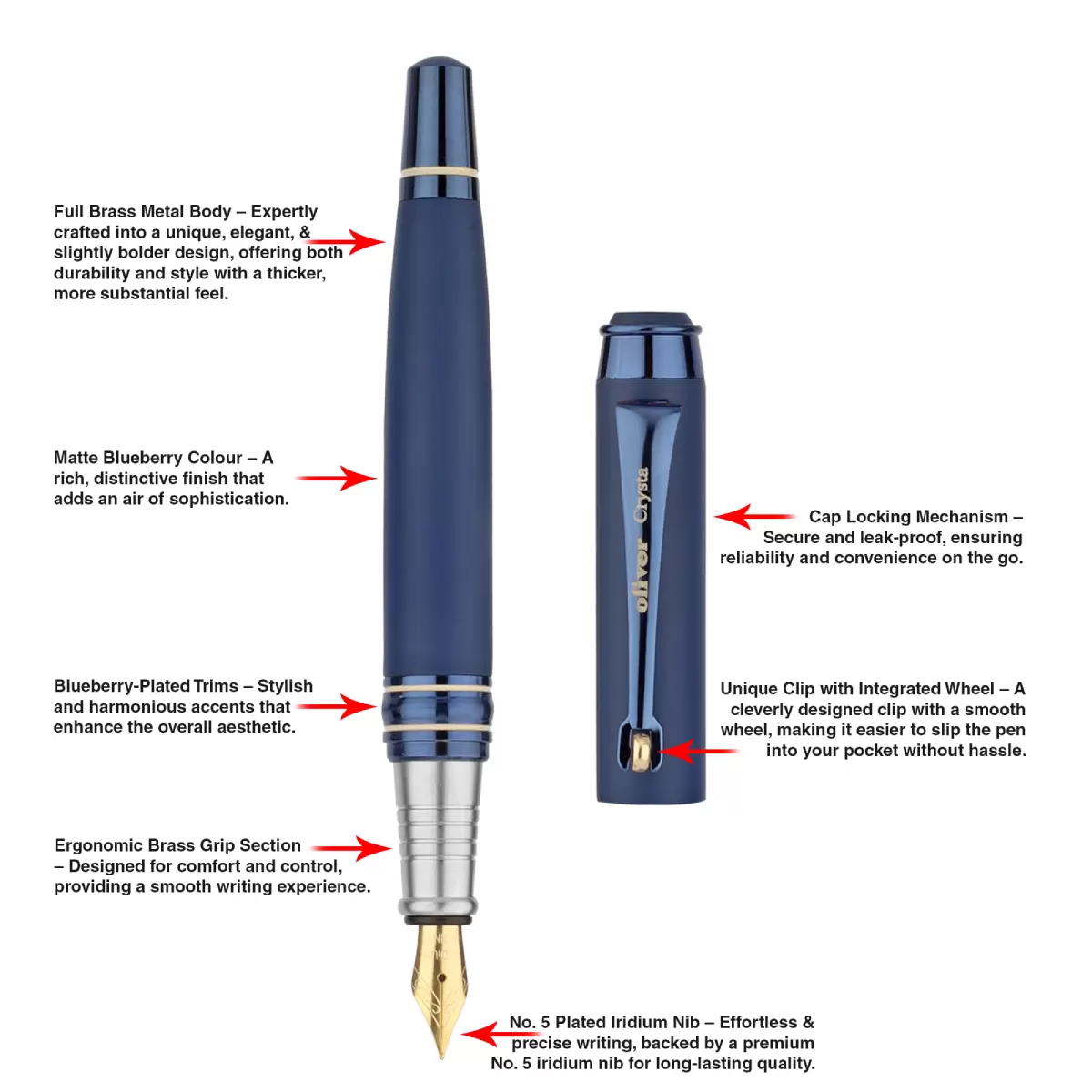 Full Brass Metal Body – Expertly crafted into a unique, elegant, & slightly bolder design, offering both durability and style with a thicker, more substantial feel.

Matte Blueberry Colour – A rich, distinctive finish that adds an air of sophistication.

Blueberry-Plated Trims – Stylish and harmonious accents that enhance the overall aesthetic.

Ergonomic Brass Grip Section – Designed for comfort and control, providing a smooth writing experience.

oliver Crysta

Cap Locking Mechanism – Secure and leak-proof, ensuring reliability and convenience on the go.

Unique Clip with Integrated Wheel – A cleverly designed clip with a smooth wheel, making it easier to slip the pen into your pocket without hassle.

No. 5 Plated Iridium Nib – Effortless & precise writing, backed by a premium No. 5 iridium nib for long-lasting quality.